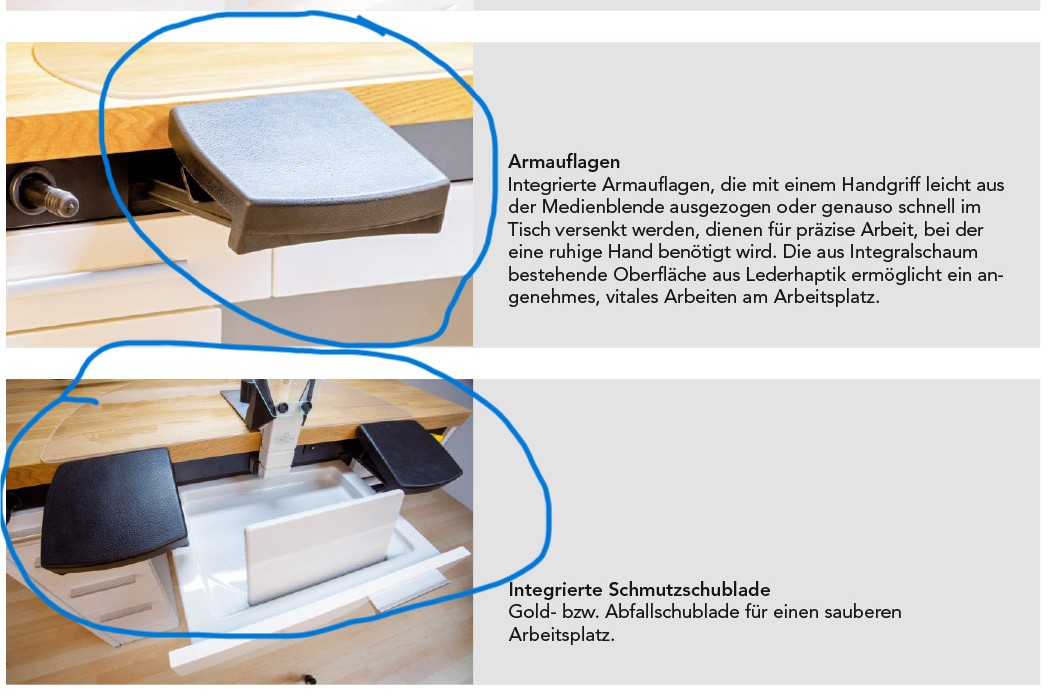 **Armauflagen**
Integrierte Armauflagen, die mit einem Handgriff leicht aus der Medienblende ausgezogen oder genauso schnell im Tisch versenkt werden, dienen für präzise Arbeit, bei der eine ruhige Hand benötigt wird. Die aus Integralschaum bestehende Oberfläche aus Lederhaptik ermöglicht ein angenehmes, vitales Arbeiten am Arbeitsplatz.

**Integrierte Schmutzschublade**
Gold- bzw. Abfallschublade für einen sauberen Arbeitsplatz.